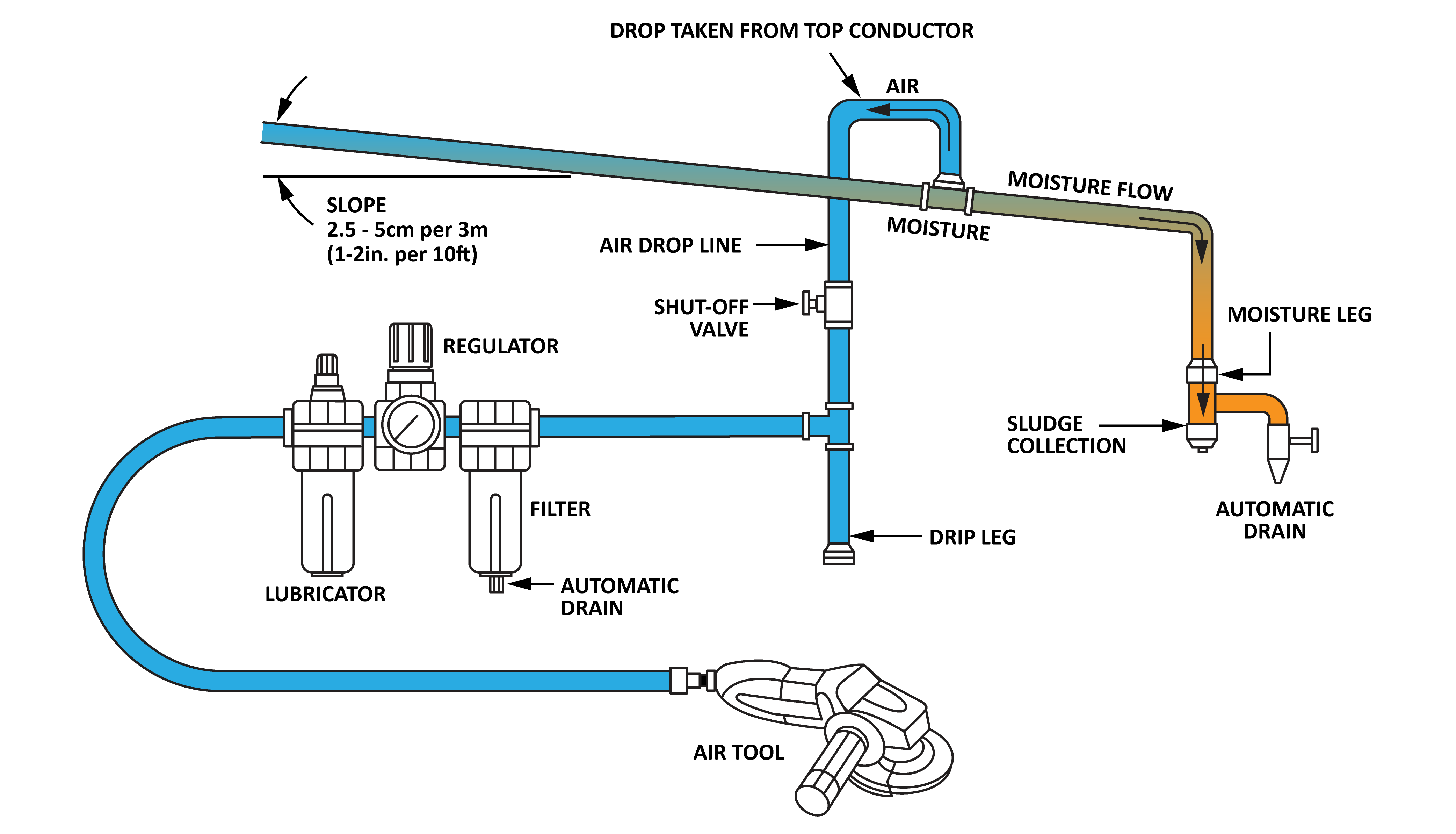 DROP TAKEN FROM TOP CONDUCTOR

AIR

MOISTURE FLOW

MOISTURE

SLOPE
2.5 - 5cm per 3m
(1-2in. per 10ft)

AIR DROP LINE

SHUT-OFF VALVE

MOISTURE LEG

REGULATOR

SLUDGE COLLECTION

FILTER

AUTOMATIC DRAIN

DRIP LEG

LUBRICATOR

AUTOMATIC DRAIN

AIR TOOL