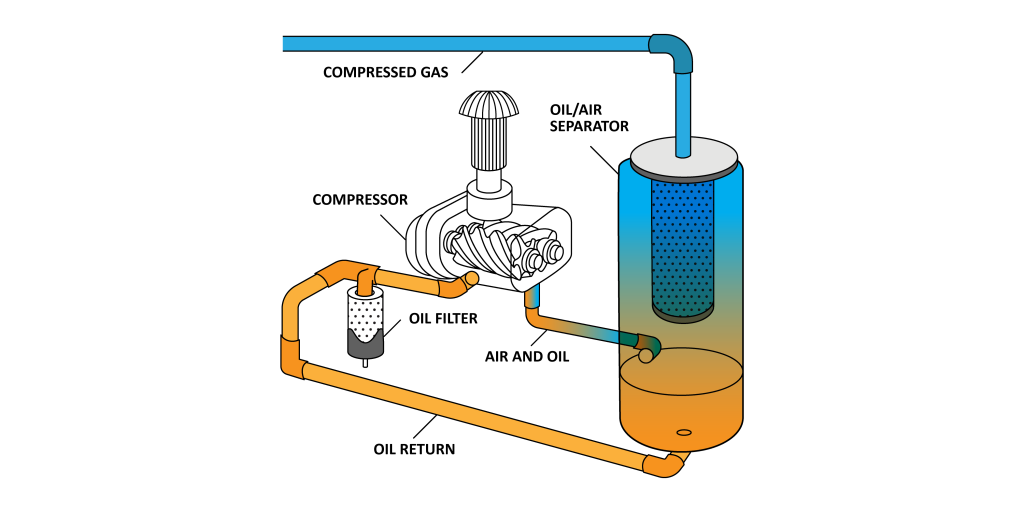 COMPRESSED GAS

OIL/AIR SEPARATOR

COMPRESSOR

OIL FILTER

AIR AND OIL

OIL RETURN