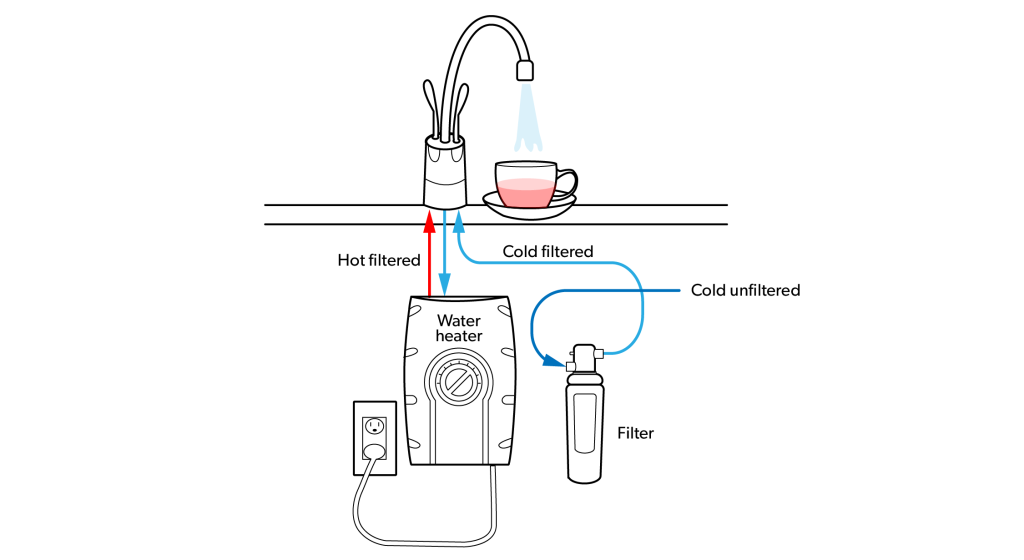 Hot filtered

Cold filtered

Cold unfiltered

Water heater

Filter