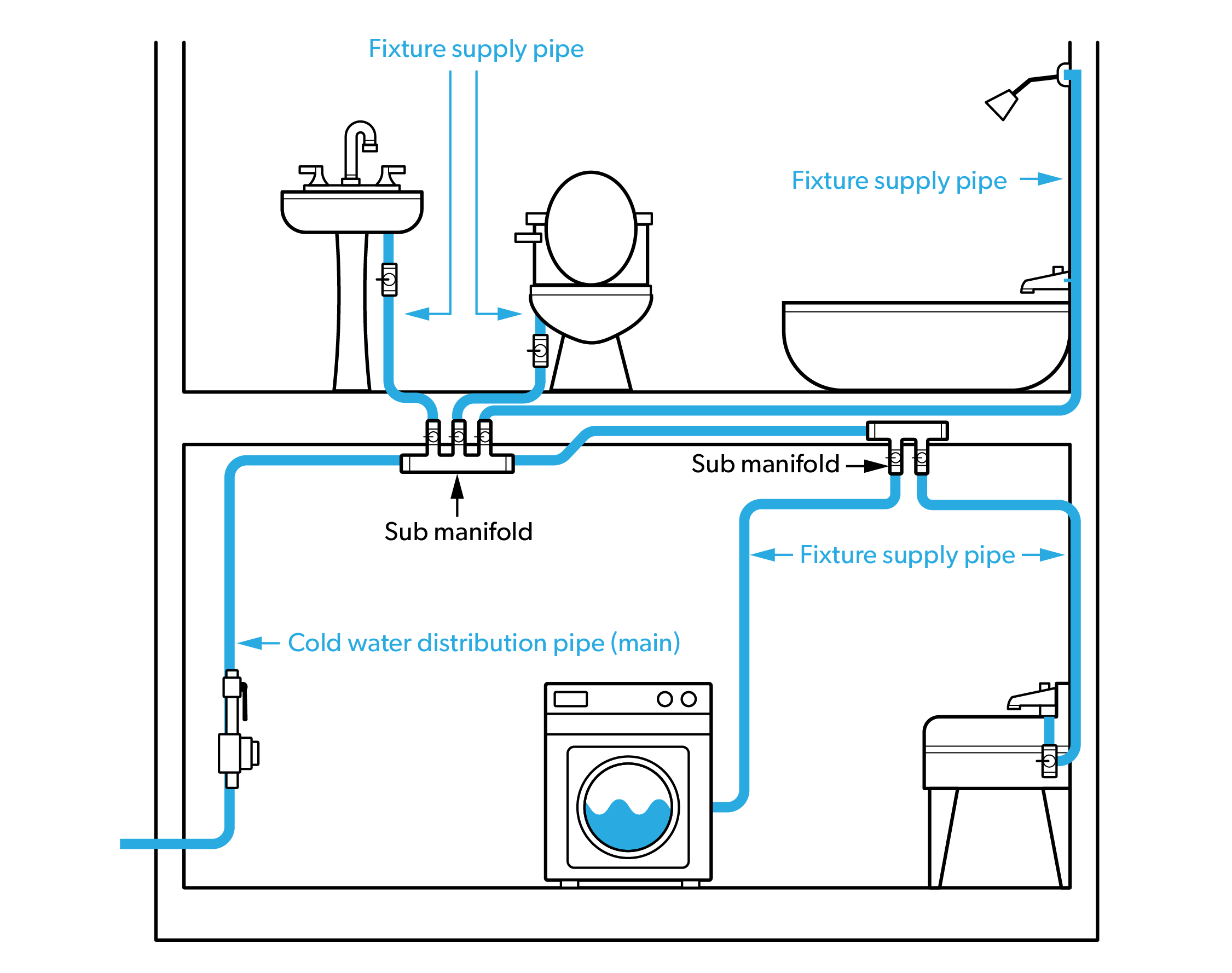 Fixture supply pipe

Fixture supply pipe

Sub manifold

Sub manifold

Fixture supply pipe

Cold water distribution pipe (main)