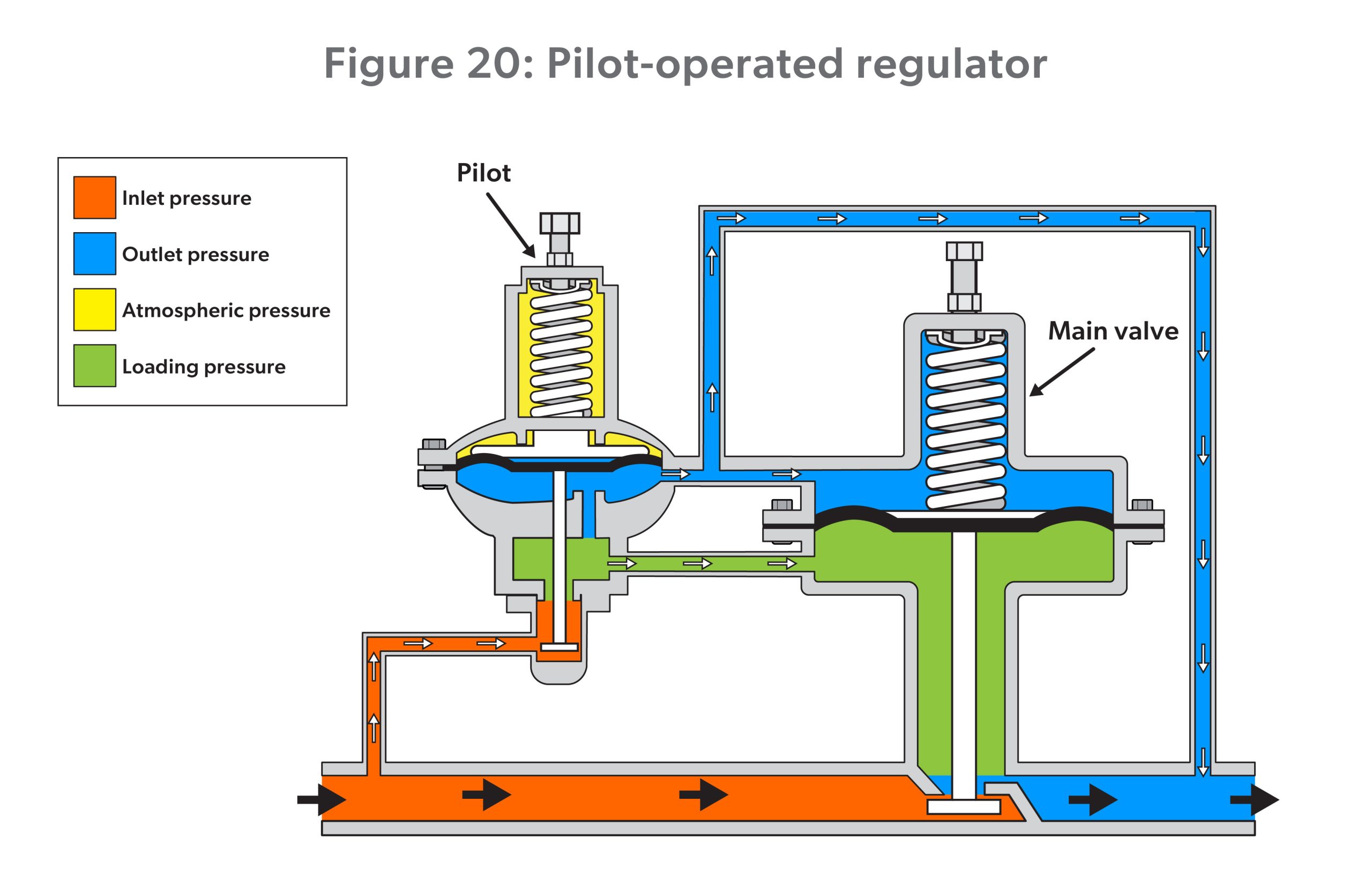 Figure 20: Pilot-operated regulator

Inlet pressure
Outlet pressure
Atmospheric pressure
Loading pressure

Pilot

Main valve