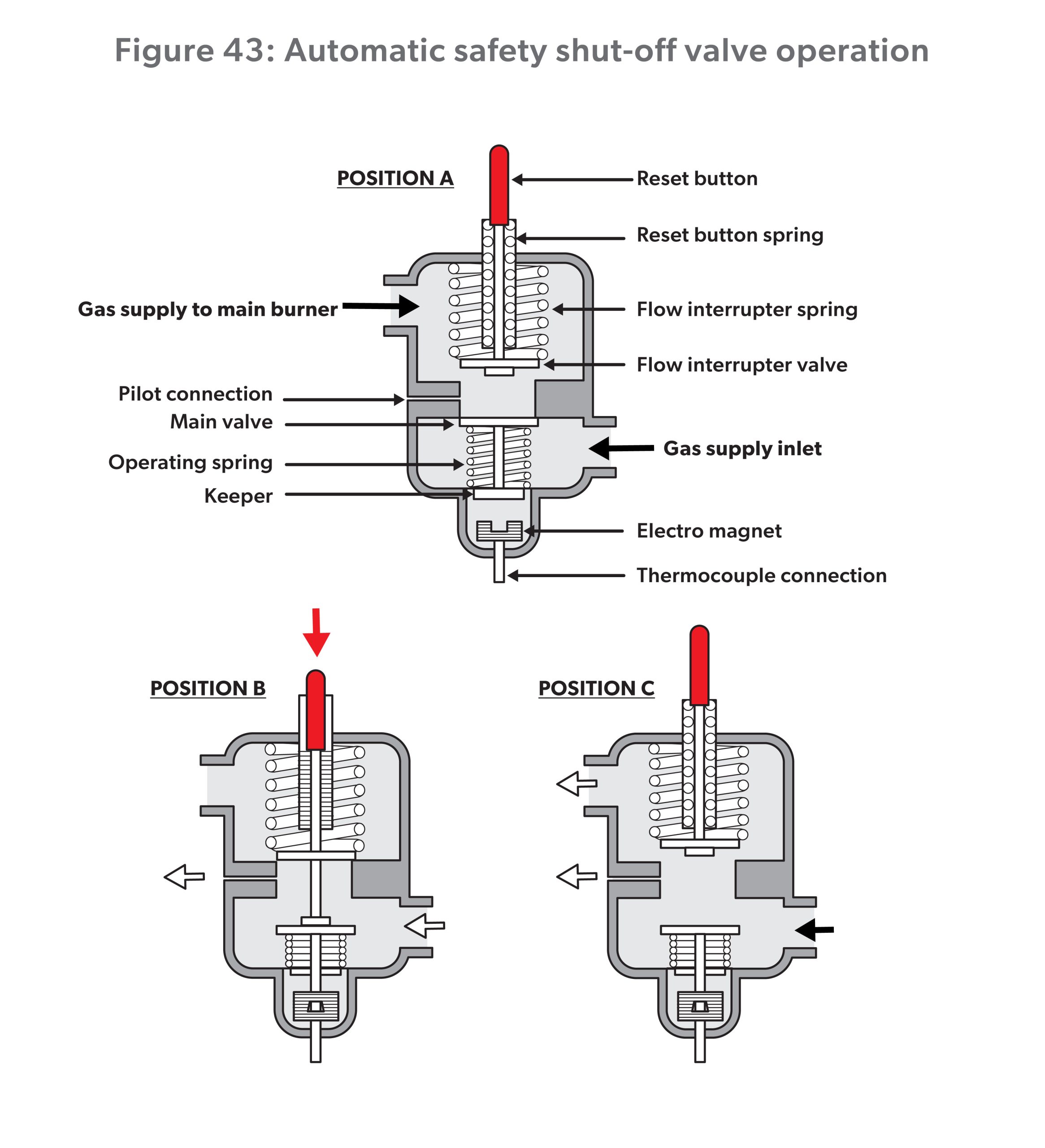 Figure 43: Automatic safety shut-off valve operation

POSITION A

Reset button

Reset button spring

Gas supply to main burner

Flow interrupter spring

Flow interrupter valve

Pilot connection

Main valve

Operating spring

Keeper

Gas supply inlet

Electro magnet

Thermocouple connection

POSITION B

POSITION C