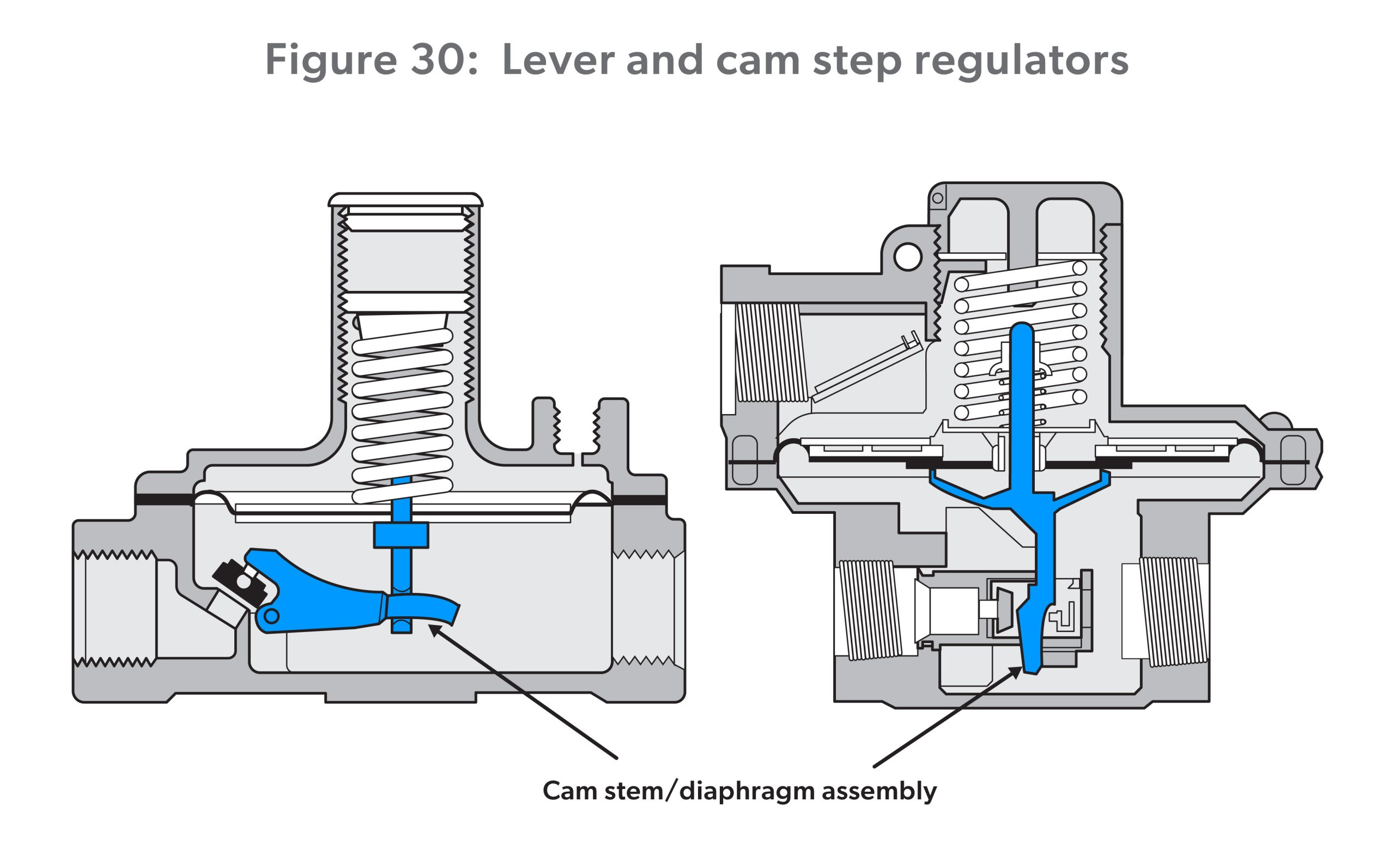 Figure 30: Lever and cam step regulators

Cam stem/diaphragm assembly